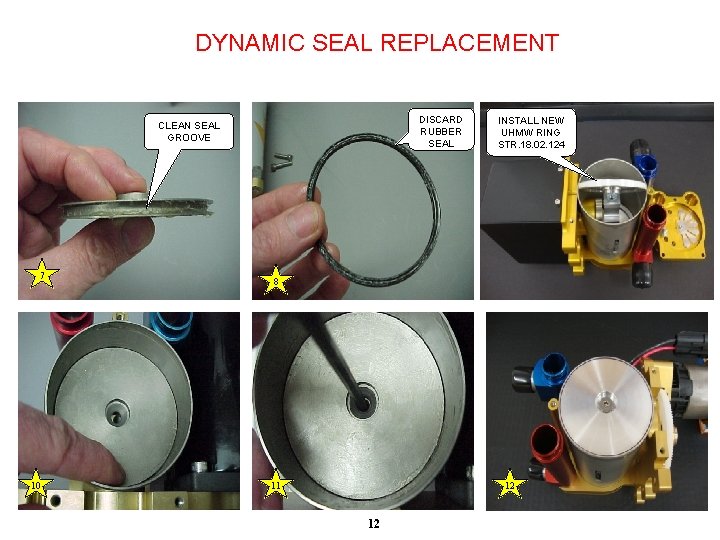 DYNAMIC SEAL REPLACEMENT

CLEAN SEAL GROOVE

7

DISCARD RUBBER SEAL

8

INSTALL NEW UHMW RING STR.18.02.124

10

11

12

12