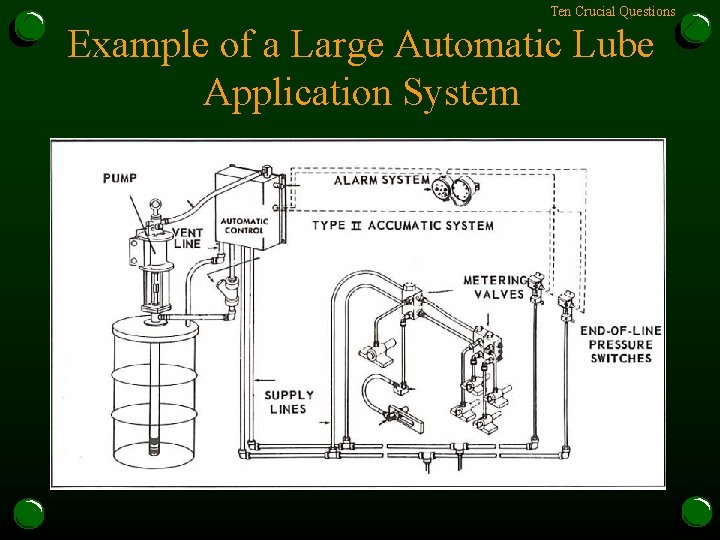 Ten Crucial Questions

Example of a Large Automatic Lube Application System

PUMP

VENT LINE

AUTOMATIC CONTROL

ALARM SYSTEM

TYPE II ACCUMATIC SYSTEM

METERING VALVES

END-OF-LINE PRESSURE SWITCHES

SUPPLY LINES