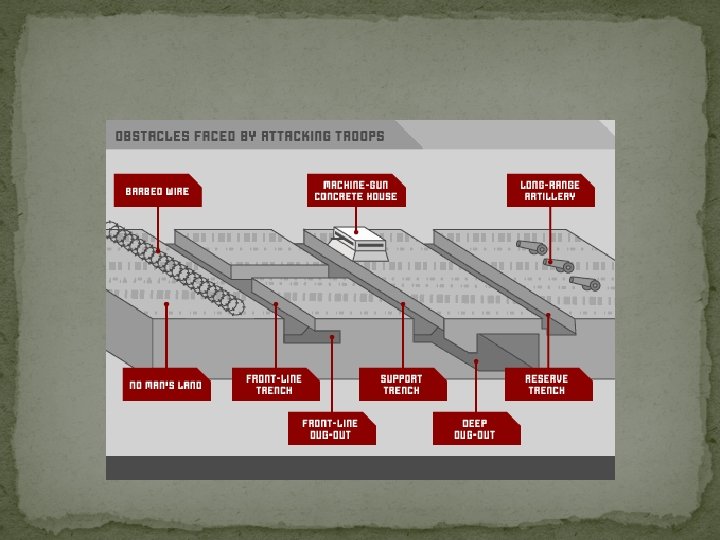 OBSTACLES FACED BY ATTACKING TROOPS

BARBED WIRE

MACHINE-GUN CONCRETE HOUSE

LONG-RANGE ARTILLERY

NO MAN'S LAND

FRONT-LINE TRENCH

SUPPORT TRENCH

RESERVE TRENCH

FRONT-LINE DUG-OUT

DEEP DUG-OUT