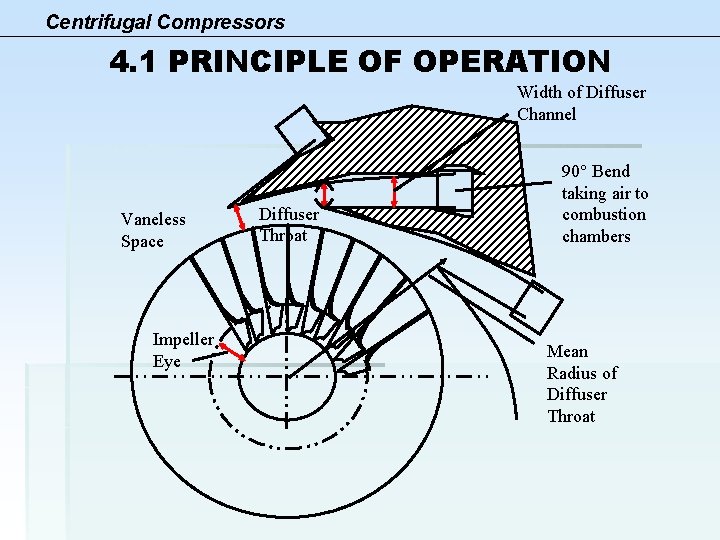 Centrifugal Compressors

4.1 PRINCIPLE OF OPERATION

Width of Diffuser Channel

90° Bend taking air to combustion chambers

Vaneless Space

Diffuser Throat

Impeller Eye

Mean Radius of Diffuser Throat