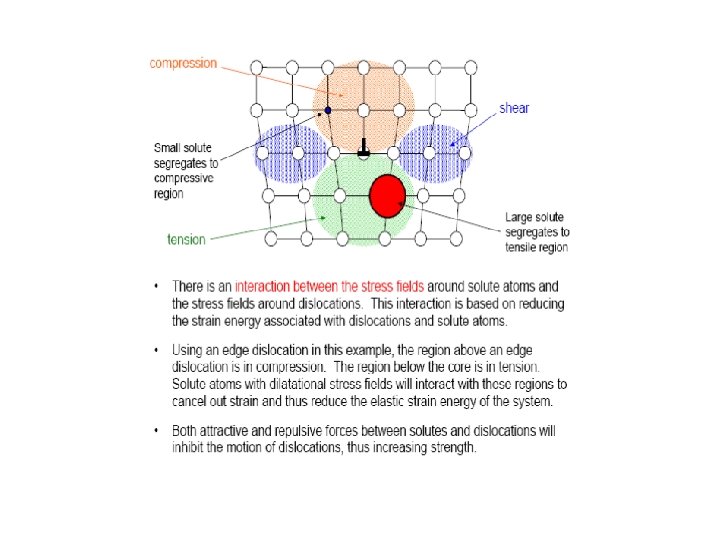 compression

shear

Small solute segregates to compressive region

tension

Large solute segregates to tensile region

• There is an interaction between the stress fields around solute atoms and the stress fields around dislocations. This interaction is based on reducing the strain energy associated with dislocations and solute atoms.

• Using an edge dislocation in this example, the region above an edge dislocation is in compression. The region below the core is in tension. Solute atoms with dilatational stress fields will interact with these regions to cancel out strain and thus reduce the elastic strain energy of the system.

• Both attractive and repulsive forces between solutes and dislocations will inhibit the motion of dislocations, thus increasing strength.