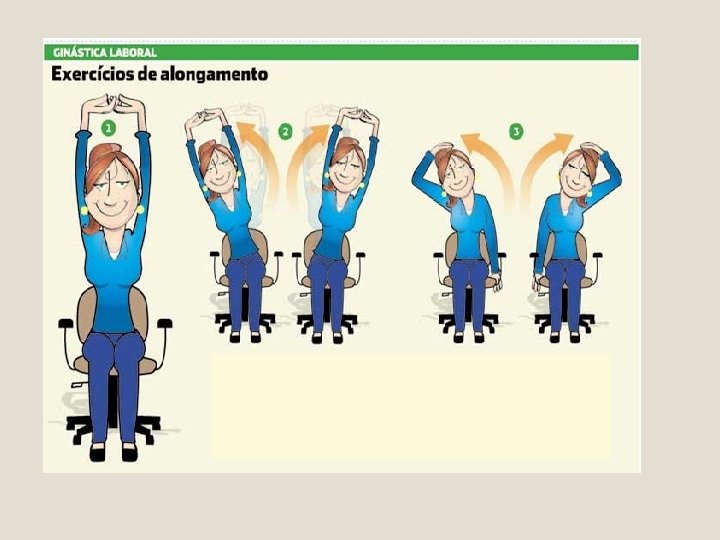 GINÁSTICA LABORAL

Exercícios de alongamento

1

2

3