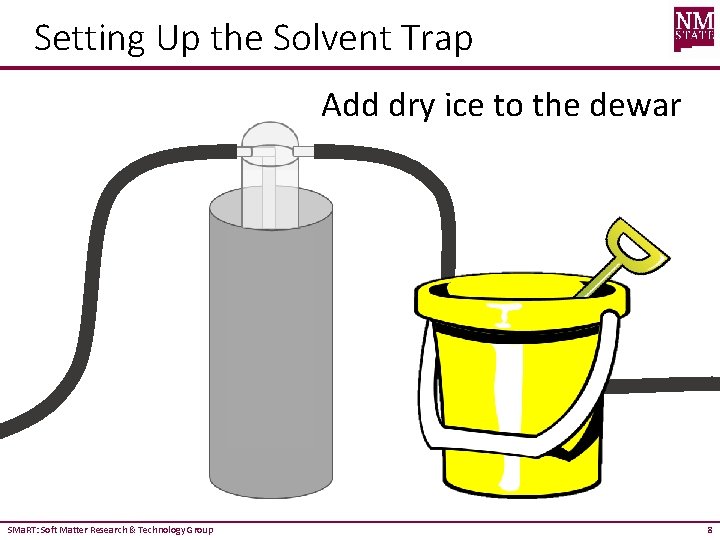 Setting Up the Solvent Trap

NM STATE

Add dry ice to the dewar

SMaRT: Soft Matter Research & Technology Group

8