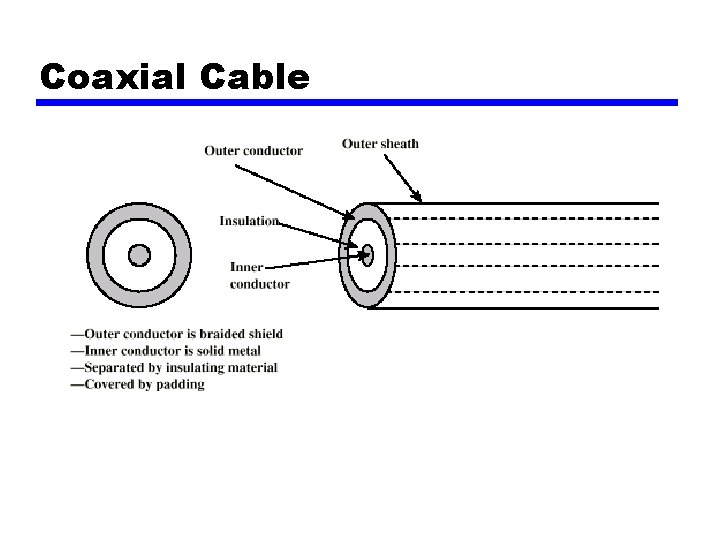 Coaxial Cable

Outer conductor

Outer sheath

Insulation

Inner conductor

—Outer conductor is braided shield
—Inner conductor is solid metal
—Separated by insulating material
—Covered by padding