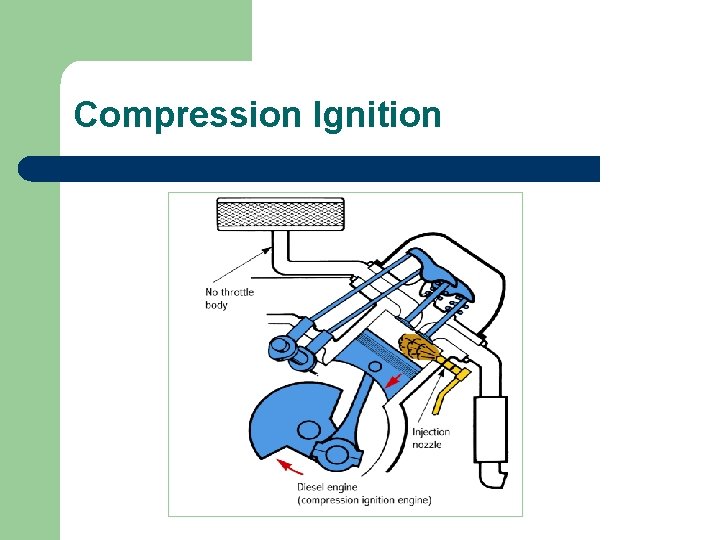 Compression Ignition

No throttle body

Injection nozzle

Diesel engine (compression ignition engine)