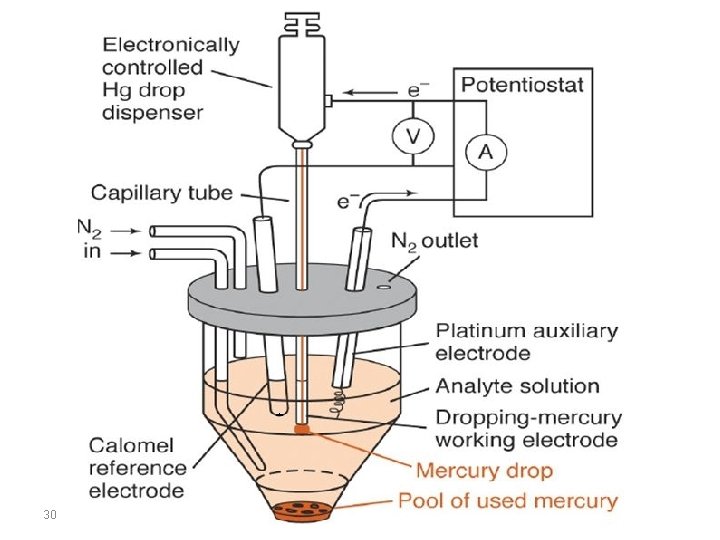 Electronically controlled Hg drop dispenser

$e^-$

Potentiostat

V

A

Capillary tube

$e^-$

$N_2$ in

$N_2$ outlet

Platinum auxiliary electrode

Analyte solution

Dropping-mercury working electrode

Calomel reference electrode

Mercury drop

Pool of used mercury

30