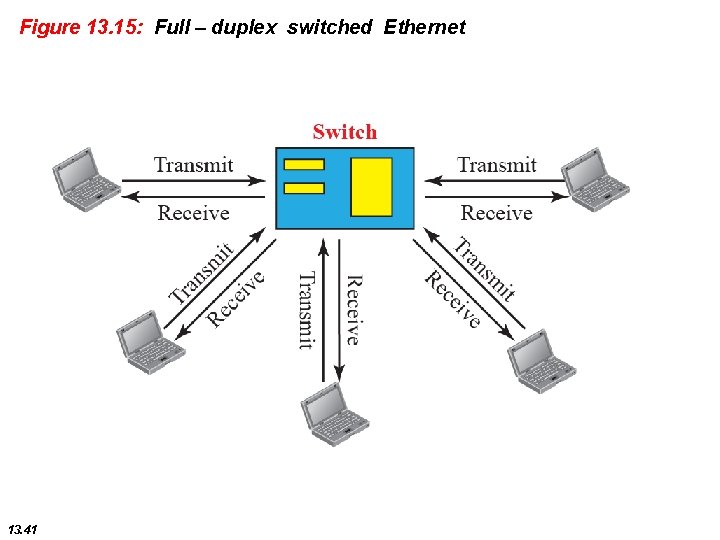 Figure 13.15: Full – duplex switched Ethernet

Switch

Transmit
Receive

Transmit
Receive

Transmit
Receive

Transmit
Receive

Transmit
Receive

13.41