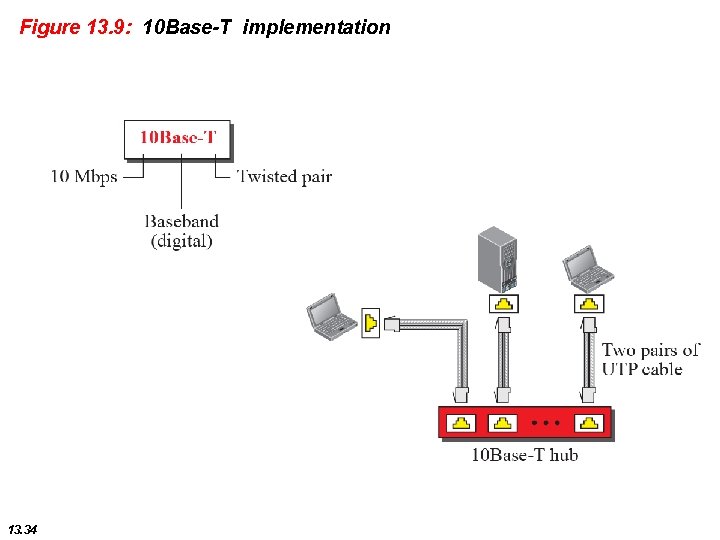 Figure 13.9: 10Base-T implementation

10Base-T

10 Mbps

Twisted pair

Baseband (digital)

Two pairs of UTP cable

10Base-T hub

13.34