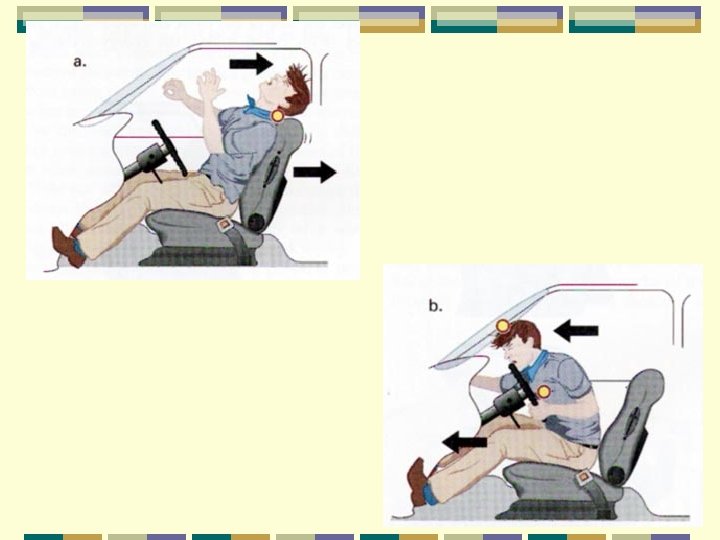 a.

b.