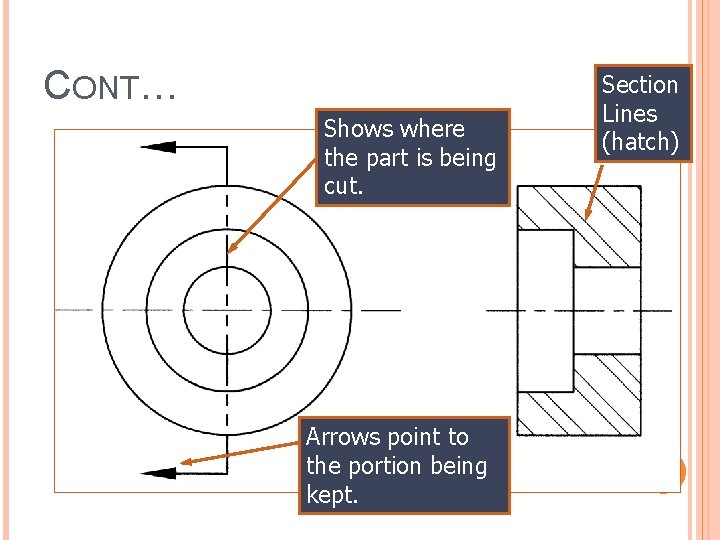 CONT…

Shows where the part is being cut.

Section Lines (hatch)

Arrows point to the portion being kept.