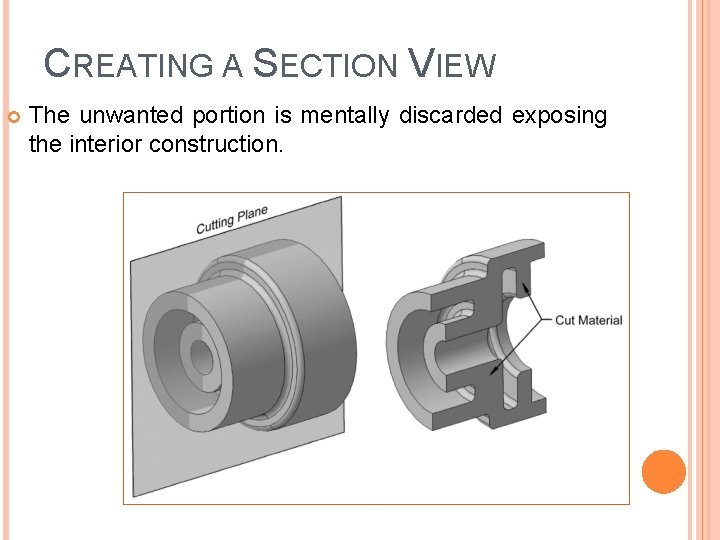 CREATING A SECTION VIEW

The unwanted portion is mentally discarded exposing the interior construction.

Cutting Plane

Cut Material