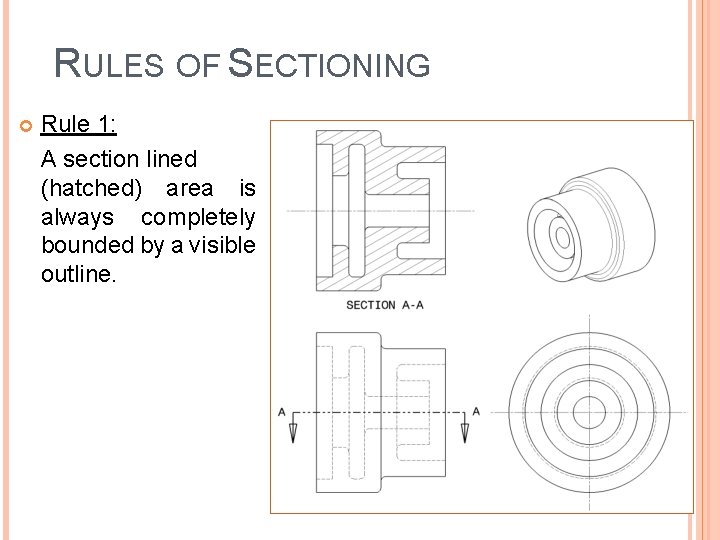 RULES OF SECTIONING

Rule 1:

A section lined (hatched) area is always completely bounded by a visible outline.

SECTION A-A

A

A