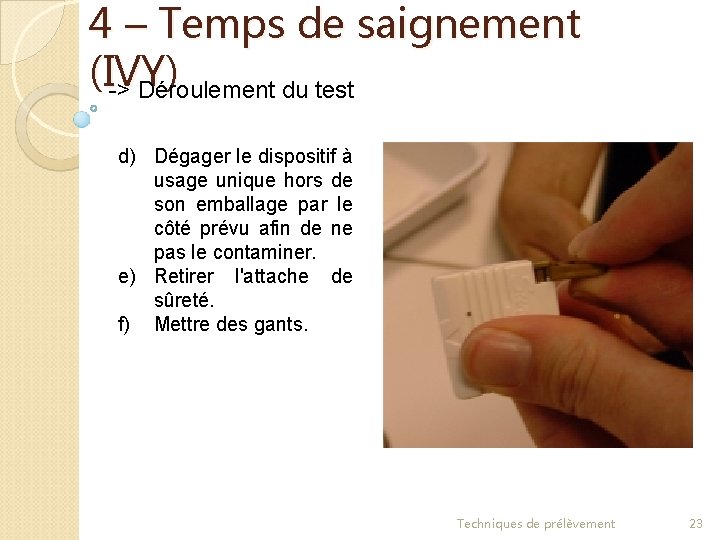 4 – Temps de saignement (IVY)

-> Déroulement du test

d) Dégager le dispositif à usage unique hors de son emballage par le côté prévu afin de ne pas le contaminer.
e) Retirer l'attache de sûreté.
f) Mettre des gants.

Techniques de prélèvement 23