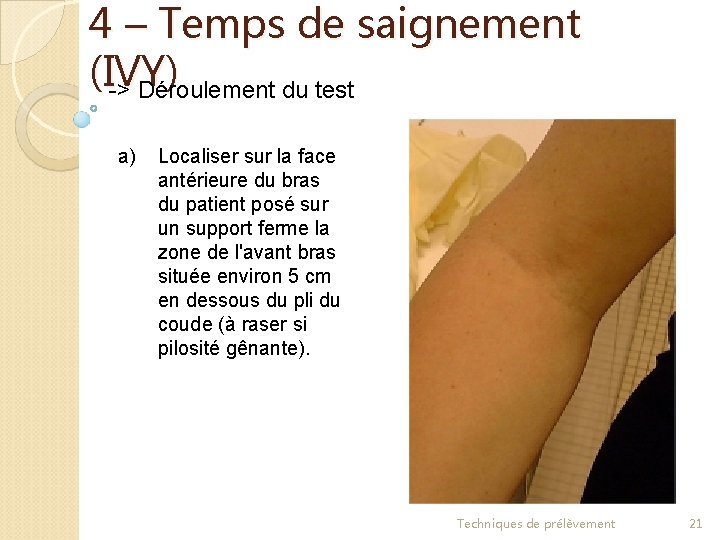 4 – Temps de saignement (IVY)

-> Déroulement du test

a) Localiser sur la face antérieure du bras du patient posé sur un support ferme la zone de l'avant bras située environ 5 cm en dessous du pli du coude (à raser si pilosité gênante).

Techniques de prélèvement 21