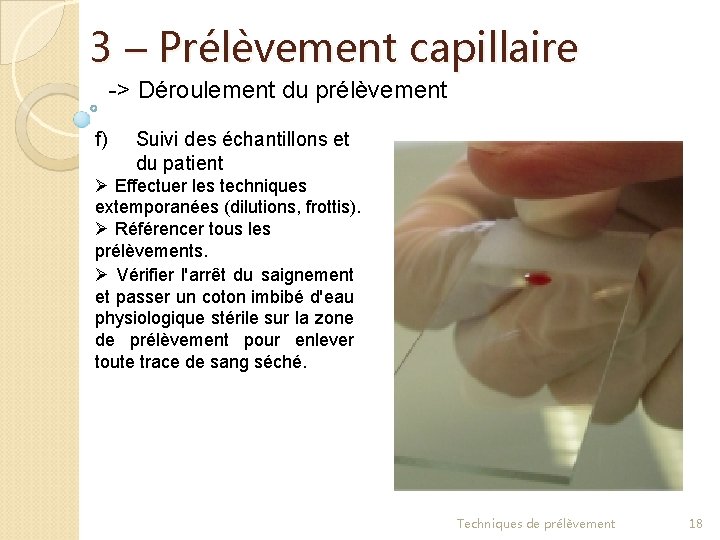 3 – Prélèvement capillaire

-> Déroulement du prélèvement

f) Suivi des échantillons et du patient

➢ Effectuer les techniques extemporanées (dilutions, frottis).

➢ Référencer tous les prélèvements.

➢ Vérifier l'arrêt du saignement et passer un coton imbibé d'eau physiologique stérile sur la zone de prélèvement pour enlever toute trace de sang séché.

Techniques de prélèvement 18