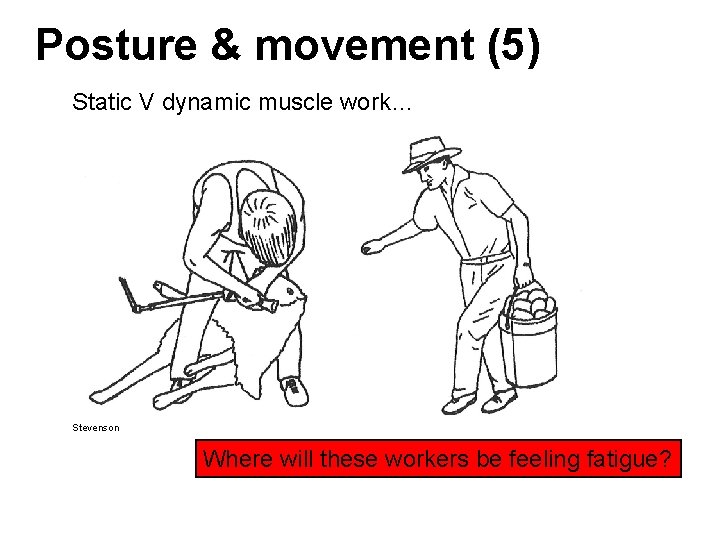 Posture & movement (5)

Static V dynamic muscle work…

Stevenson

Where will these workers be feeling fatigue?