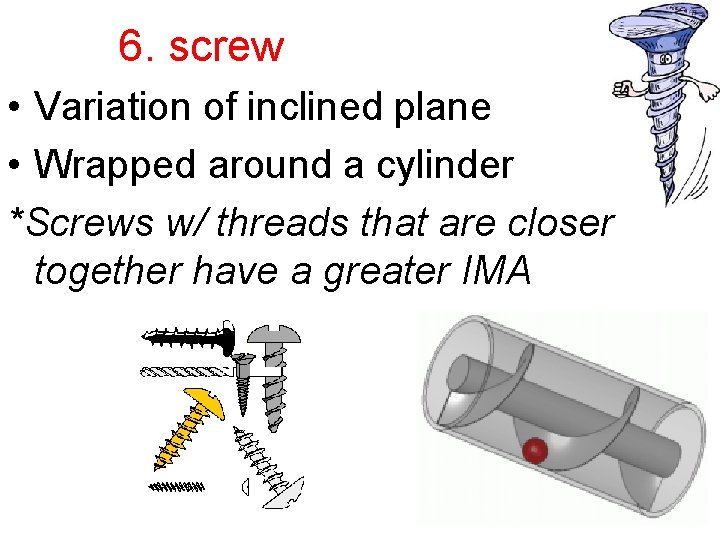 6. screw

• Variation of inclined plane

• Wrapped around a cylinder

*Screws w/ threads that are closer together have a greater IMA