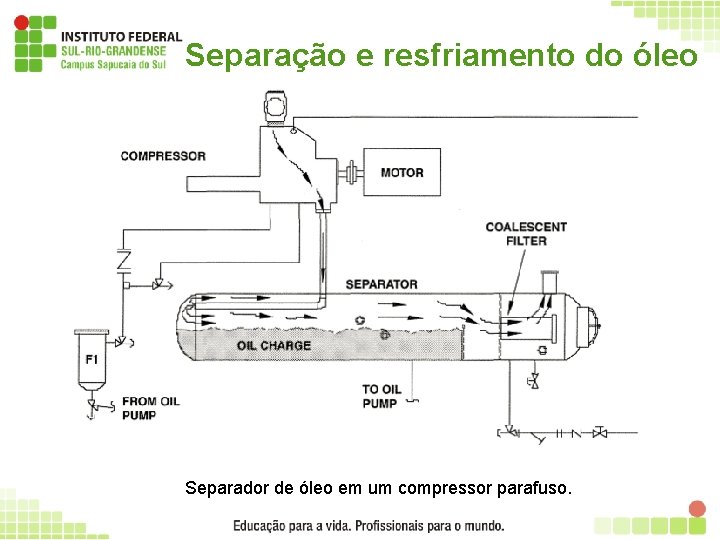 INSTITUTO FEDERAL
SUL-RIO-GRANDENSE
Campus Sapucaia do Sul

Separação e resfriamento do óleo

COMPRESSOR
MOTOR
COALESCENT FILTER
SEPARATOR
OIL CHARGE
F1
FROM OIL PUMP
TO OIL PUMP

Separador de óleo em um compressor parafuso.

Educação para a vida. Profissionais para o mundo.