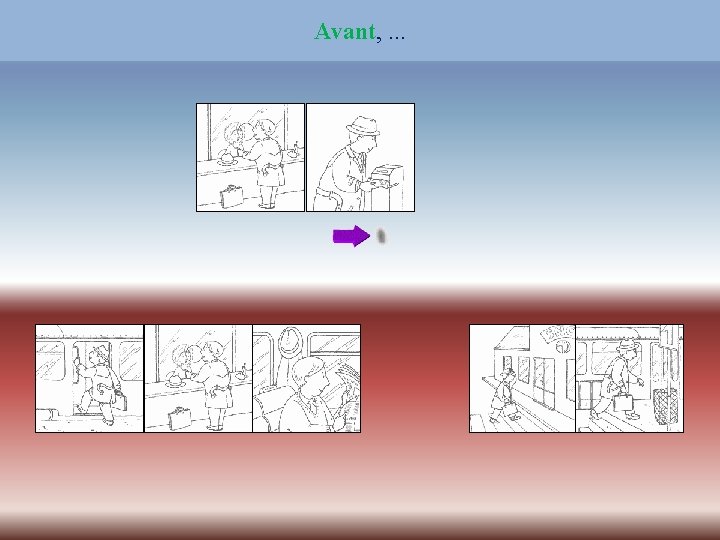 Avant, ...