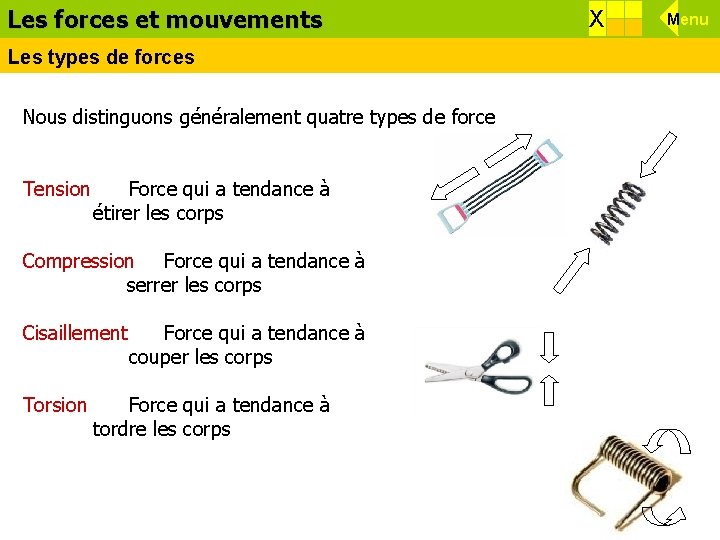 Les forces et mouvements

X

Menu

Les types de forces

Nous distinguons généralement quatre types de force

Tension Force qui a tendance à étirer les corps

Compression Force qui a tendance à serrer les corps

Cisaillement Force qui a tendance à couper les corps

Torsion Force qui a tendance à tordre les corps