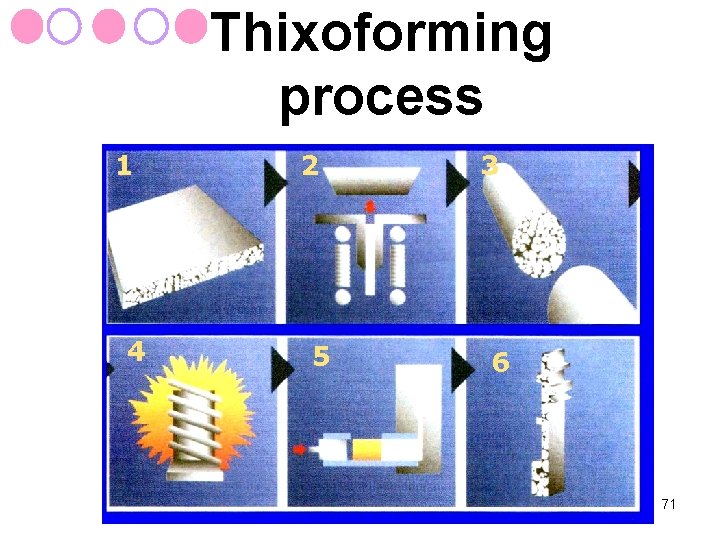 Thixoforming process

1

2

3

4

5

6

71