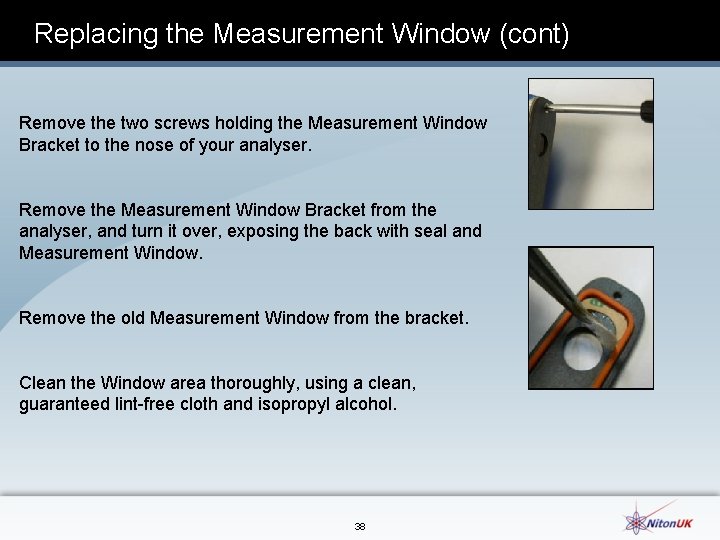 Replacing the Measurement Window (cont)

Remove the two screws holding the Measurement Window Bracket to the nose of your analyser.

Remove the Measurement Window Bracket from the analyser, and turn it over, exposing the back with seal and Measurement Window.

Remove the old Measurement Window from the bracket.

Clean the Window area thoroughly, using a clean, guaranteed lint-free cloth and isopropyl alcohol.

38

NitonUK