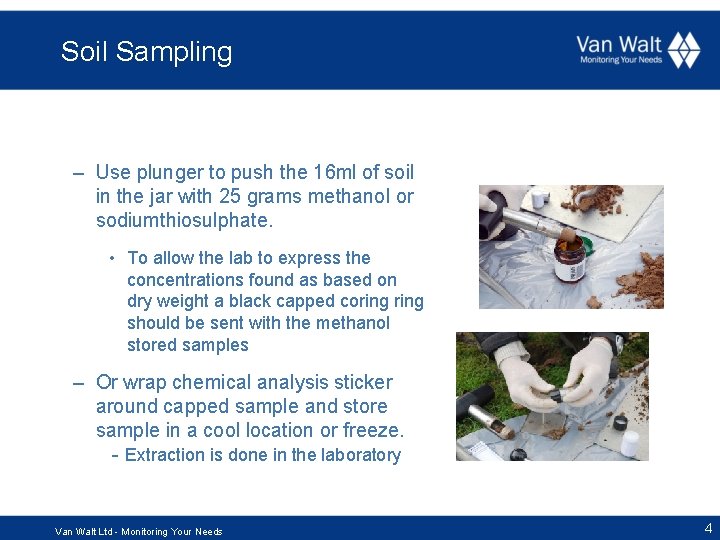 Soil Sampling

Van Walt
Monitoring Your Needs

– Use plunger to push the 16ml of soil in the jar with 25 grams methanol or sodiumthiosulphate.

• To allow the lab to express the concentrations found as based on dry weight a black capped coring ring should be sent with the methanol stored samples

– Or wrap chemical analysis sticker around capped sample and store sample in a cool location or freeze.
- Extraction is done in the laboratory

Van Walt Ltd - Monitoring Your Needs

4