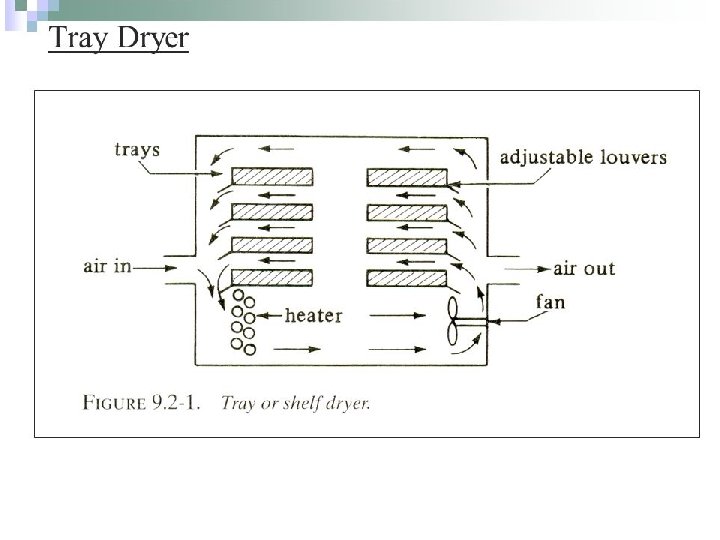 Tray Dryer

trays

adjustable louvers

air in

air out

heater

fan

FIGURE 9.2-1. Tray or shelf dryer.