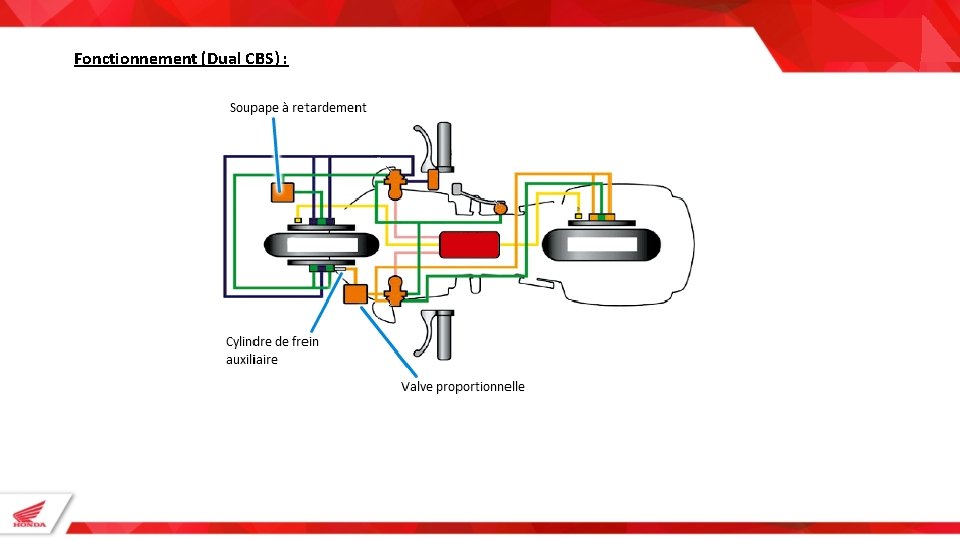 Fonctionnement (Dual CBS) :

Soupape à retardement

Cylindre de frein auxiliaire

Valve proportionnelle

HONDA