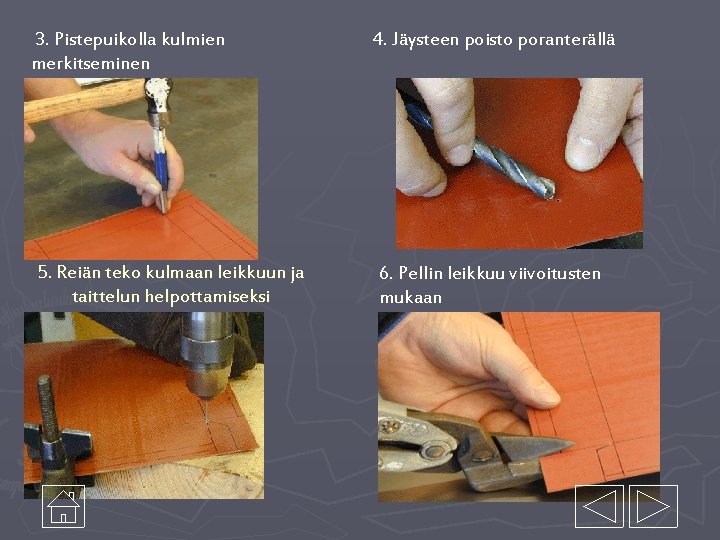 3. Pistepuikolla kulmien merkitseminen

4. Jäysteen poisto poranterällä

5. Reiän teko kulmaan leikkuun ja taittelun helpottamiseksi

6. Pellin leikkuu viivoitusten mukaan