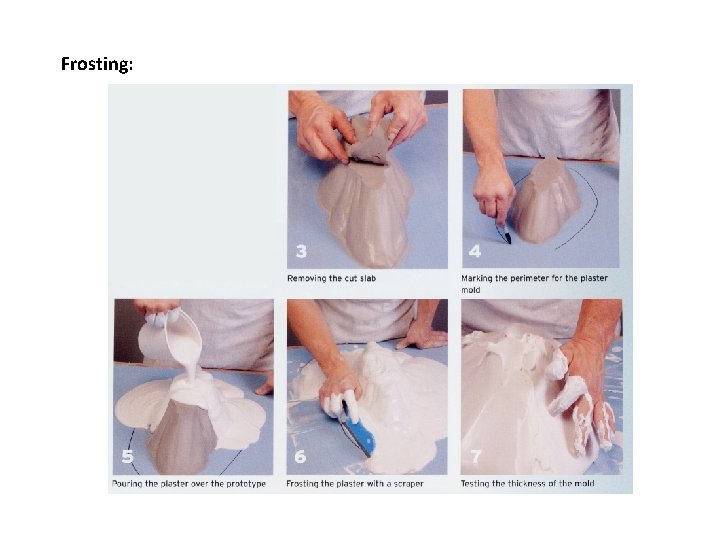 Frosting:

3

Removing the cut slab

4

Marking the perimeter for the plaster mold

5

Pouring the plaster over the prototype

6

Frosting the plaster with a scraper

7

Testing the thickness of the mold