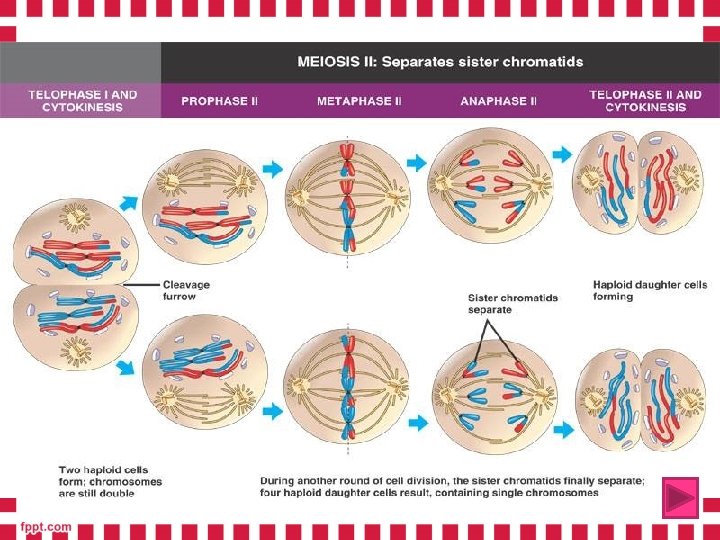 MEIOSIS II: Separates sister chromatids

TELOPHASE I AND CYTOKINESIS

PROPHASE II

METAPHASE II

ANAPHASE II

TELOPHASE II AND CYTOKINESIS

Cleavage furrow

Sister chromatids separate

Haploid daughter cells forming

Two haploid cells form; chromosomes are still double

During another round of cell division, the sister chromatids finally separate; four haploid daughter cells result, containing single chromosomes

fppt.com