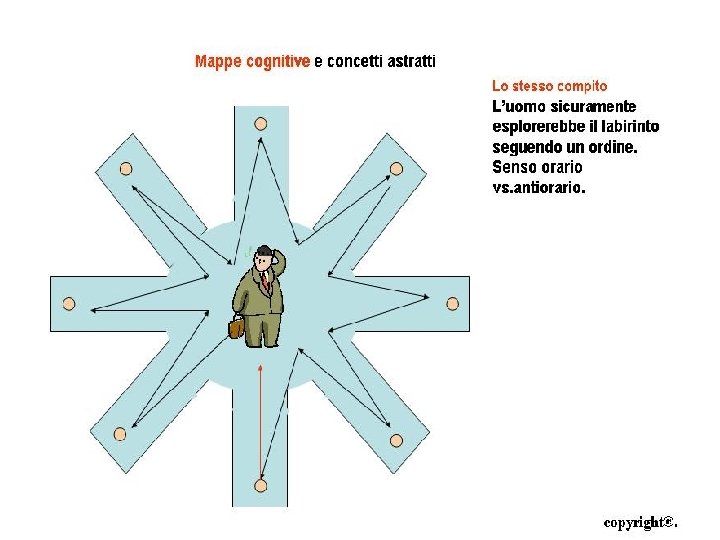 Mappe cognitive e concetti astratti

Lo stesso compito
L'uomo sicuramente esplorerebbe il labirinto seguendo un ordine. Senso orario vs.antiorario.

copyright©.