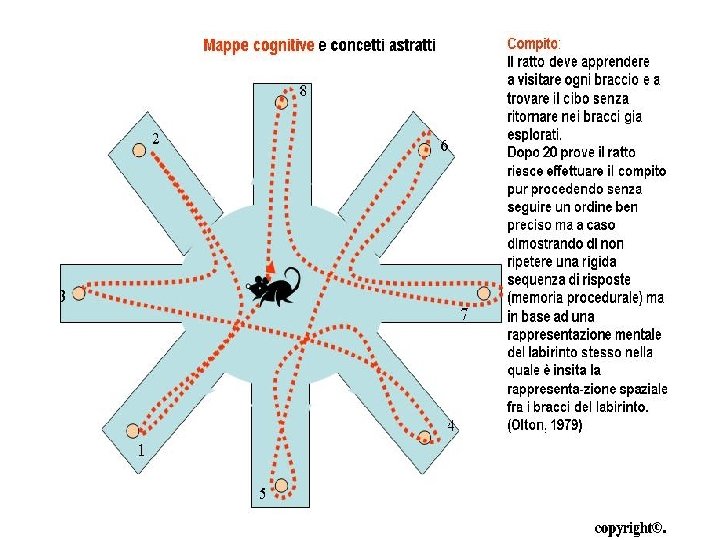 Mappe cognitive e concetti astratti

8
2
6
3
7
1
4
5

Compito:
Il ratto deve apprendere a visitare ogni braccio e a trovare il cibo senza ritornare nei bracci gia esplorati.
Dopo 20 prove il ratto riesce effettuare il compito pur procedendo senza seguire un ordine ben preciso ma a caso dimostrando di non ripetere una rigida sequenza di risposte (memoria procedurale) ma in base ad una rappresentazione mentale del labirinto stesso nella quale è insita la rappresenta-zione spaziale fra i bracci del labirinto. (Olton, 1979)

copyright©.