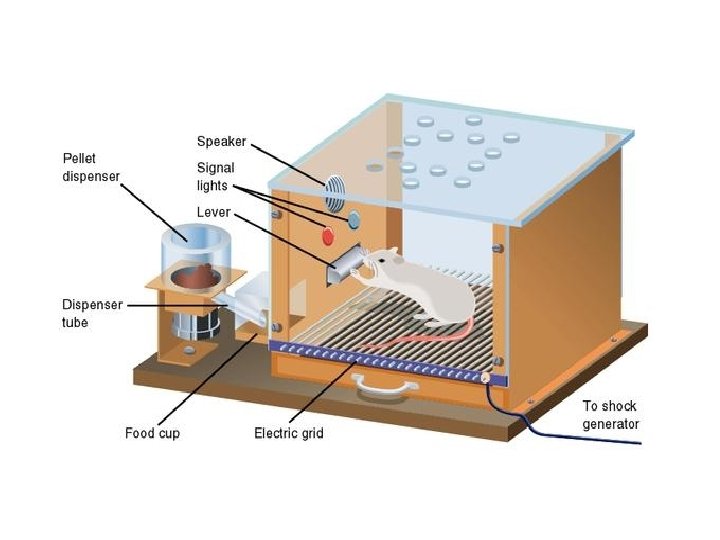 Speaker

Pellet dispenser

Signal lights

Lever

Dispenser tube

Food cup

Electric grid

To shock generator