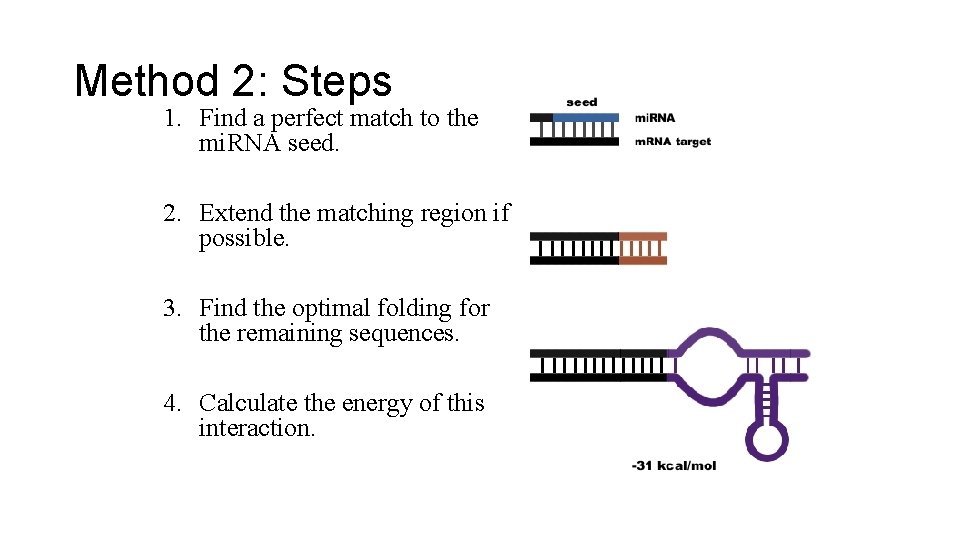 Method 2: Steps

1. Find a perfect match to the miRNA seed.

2. Extend the matching region if possible.

3. Find the optimal folding for the remaining sequences.

4. Calculate the energy of this interaction.

seed
miRNA
mRNA target

-31 kcal/mol