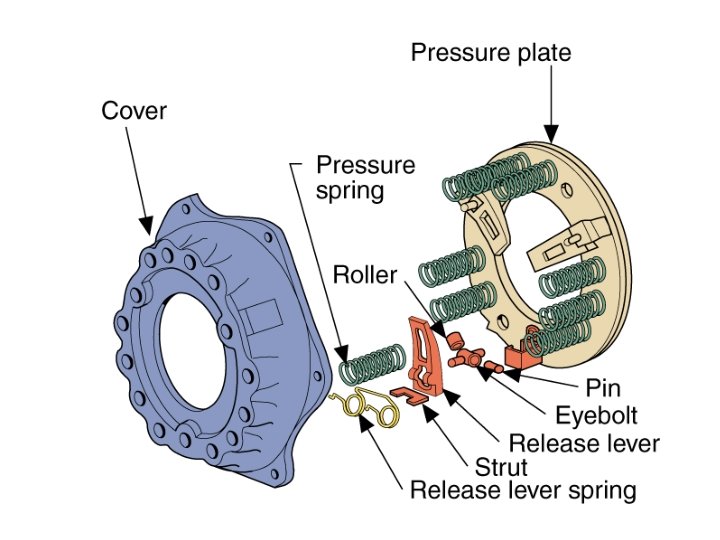 Pressure plate

Cover

Pressure spring

Roller

Pin

Eyebolt

Release lever

Strut

Release lever spring