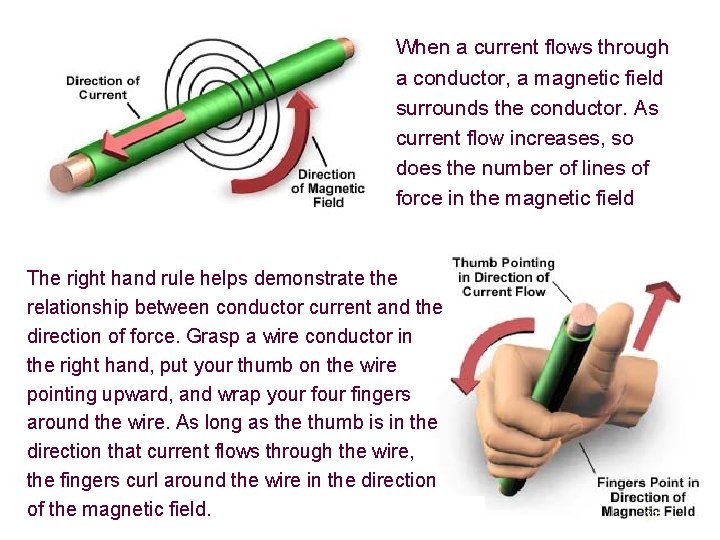 Direction of Current

Direction of Magnetic Field

When a current flows through a conductor, a magnetic field surrounds the conductor. As current flow increases, so does the number of lines of force in the magnetic field

The right hand rule helps demonstrate the relationship between conductor current and the direction of force. Grasp a wire conductor in the right hand, put your thumb on the wire pointing upward, and wrap your four fingers around the wire. As long as the thumb is in the direction that current flows through the wire, the fingers curl around the wire in the direction of the magnetic field.

Thumb Pointing in Direction of Current Flow

Fingers Point in Direction of Magnetic Field