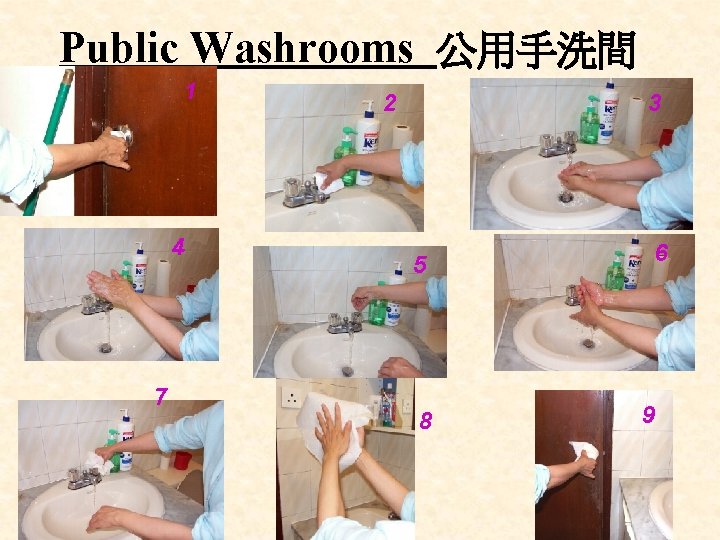 Public Washrooms 公用手洗間

1

2

3

4

5

6

7

8

9