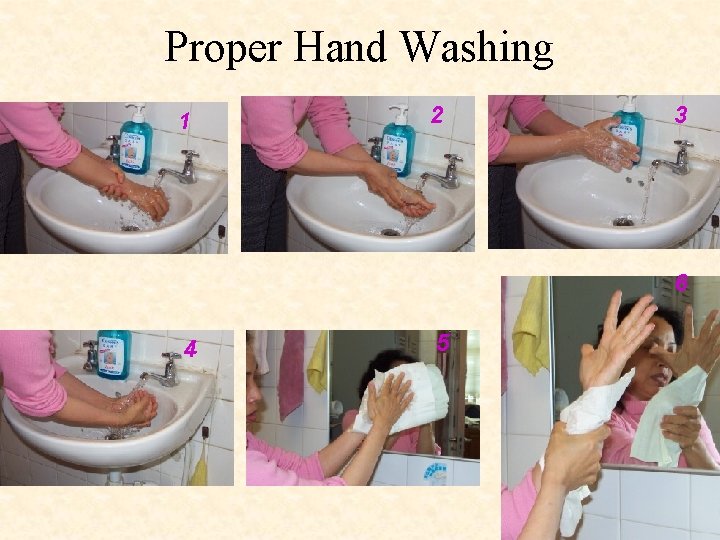 Proper Hand Washing

1

2

3

4

5

6