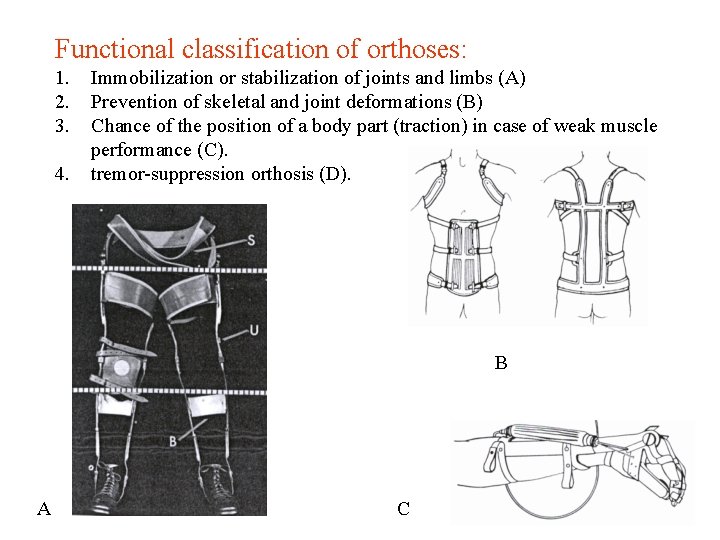 Functional classification of orthoses:

1. Immobilization or stabilization of joints and limbs (A)
2. Prevention of skeletal and joint deformations (B)
3. Chance of the position of a body part (traction) in case of weak muscle performance (C).
4. tremor-suppression orthosis (D).

S
U
B

A

B

C