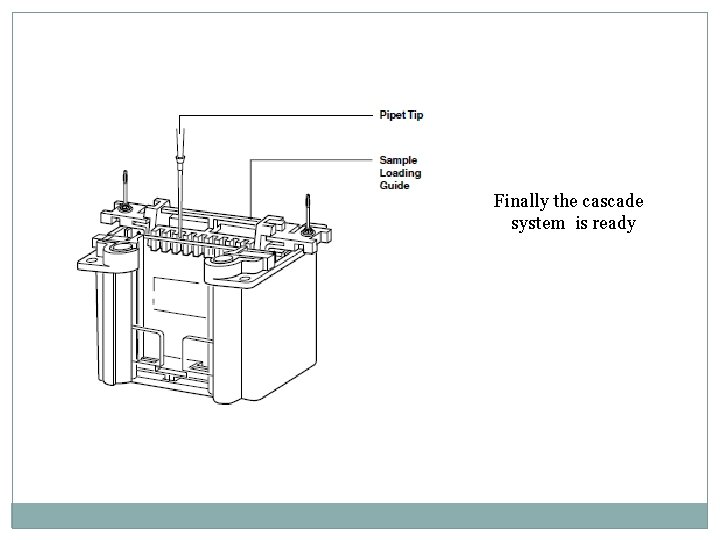 Pipet Tip

Sample Loading Guide

Finally the cascade system is ready