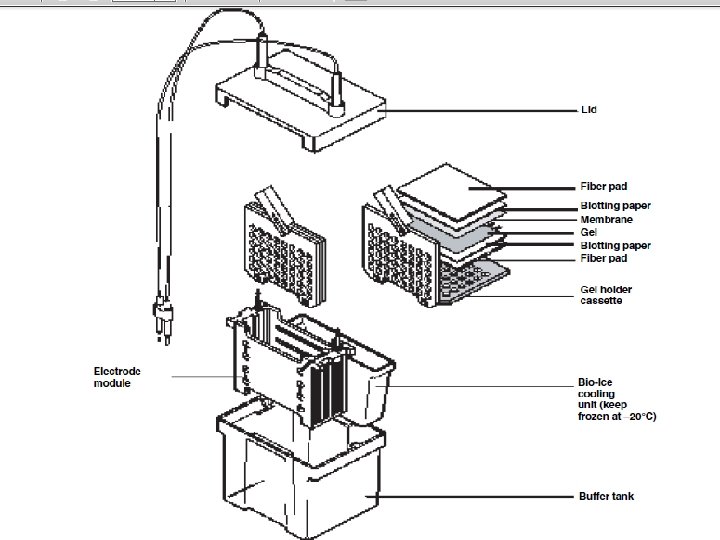 Lid

Fiber pad
Blotting paper
Membrane
Gel
Blotting paper
Fiber pad

Gel holder cassette

Electrode module

Bio-Ice cooling unit (keep frozen at –20°C)

Buffer tank