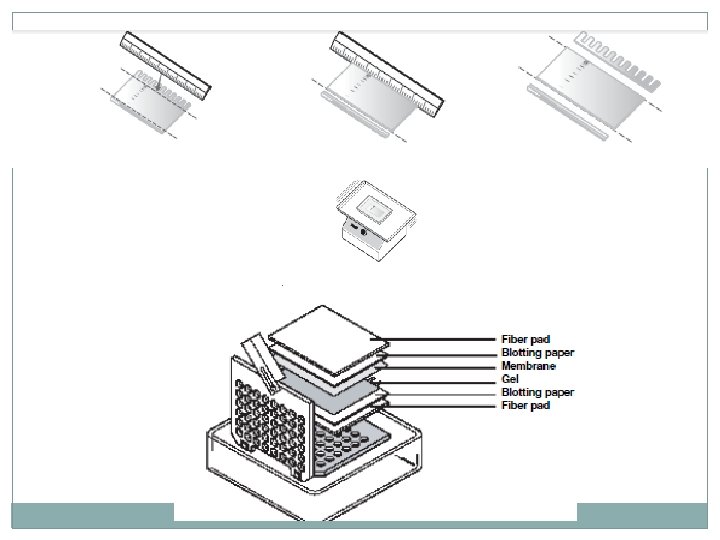 Fiber pad
Blotting paper
Membrane
Gel
Blotting paper
Fiber pad