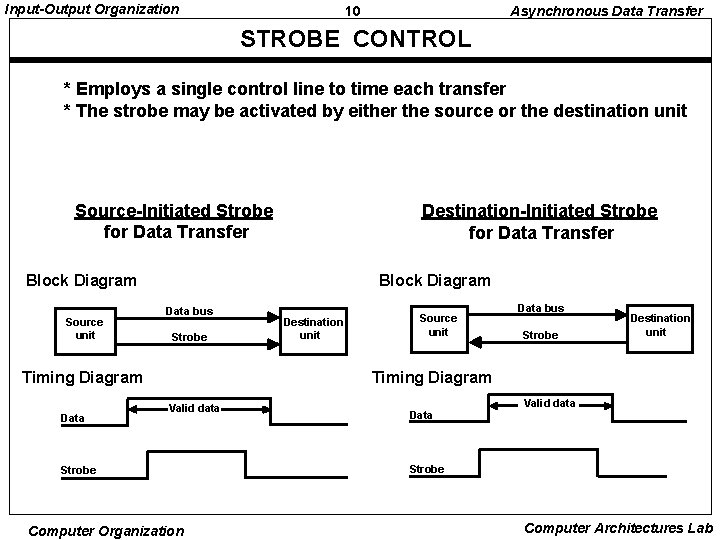 Input-Output Organization 10 Asynchronous Data Transfer

STROBE CONTROL

* Employs a single control line to time each transfer
* The strobe may be activated by either the source or the destination unit

Source-Initiated Strobe for Data Transfer

Block Diagram

Source unit

Data bus

Strobe

Destination unit

Timing Diagram

Data

Valid data

Strobe

Destination-Initiated Strobe for Data Transfer

Block Diagram

Source unit

Data bus

Strobe

Destination unit

Timing Diagram

Data

Valid data

Strobe

Computer Organization

Computer Architectures Lab