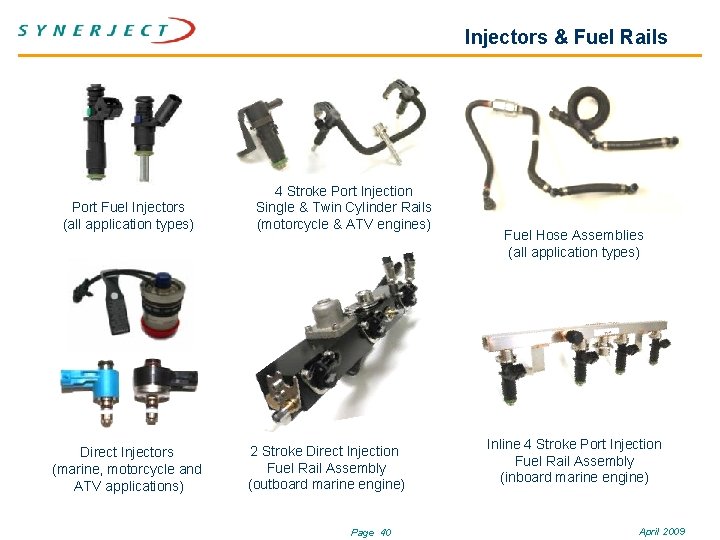 SYNERJECT

Injectors & Fuel Rails

Port Fuel Injectors
(all application types)

4 Stroke Port Injection
Single & Twin Cylinder Rails
(motorcycle & ATV engines)

Fuel Hose Assemblies
(all application types)

Direct Injectors
(marine, motorcycle and ATV applications)

2 Stroke Direct Injection
Fuel Rail Assembly
(outboard marine engine)

Inline 4 Stroke Port Injection
Fuel Rail Assembly
(inboard marine engine)

Page 40

April 2009