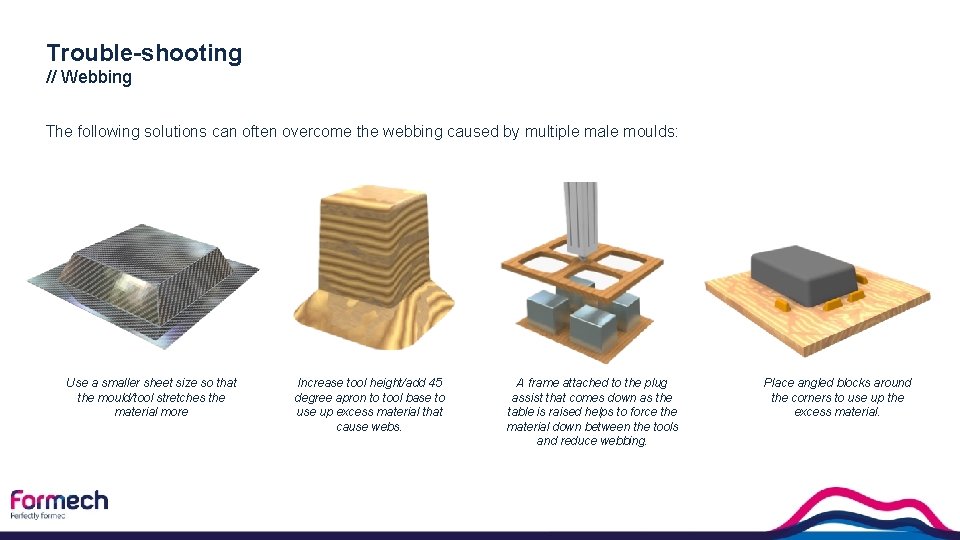 Trouble-shooting
// Webbing

The following solutions can often overcome the webbing caused by multiple male moulds:

Use a smaller sheet size so that the mould/tool stretches the material more

Increase tool height/add 45 degree apron to tool base to use up excess material that cause webs.

A frame attached to the plug assist that comes down as the table is raised helps to force the material down between the tools and reduce webbing.

Place angled blocks around the corners to use up the excess material.

formech
Perfectly formed