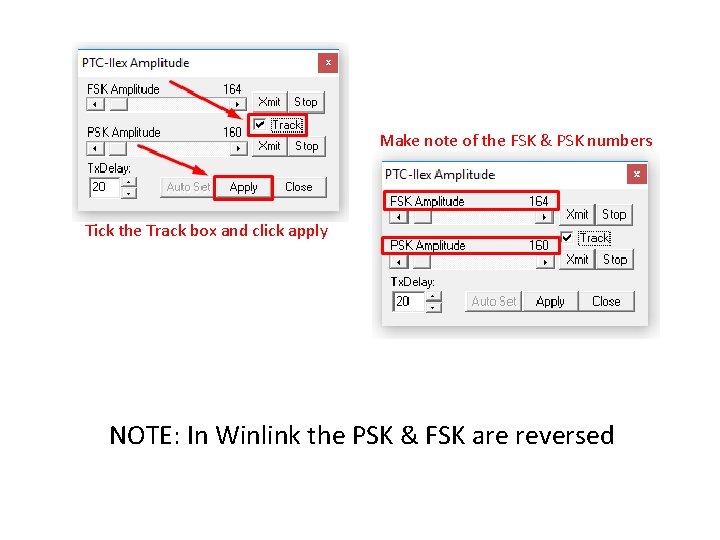 PTC-IIex Amplitude

FSK Amplitude 164

Xmit Stop

Track

PSK Amplitude 160

Xmit Stop

TxDelay:

20

Auto Set Apply Close

Tick the Track box and click apply

Make note of the FSK & PSK numbers

PTC-IIex Amplitude

FSK Amplitude 164

Xmit Stop

Track

PSK Amplitude 160

Xmit Stop

TxDelay:

20

Auto Set Apply Close

NOTE: In Winlink the PSK & FSK are reversed