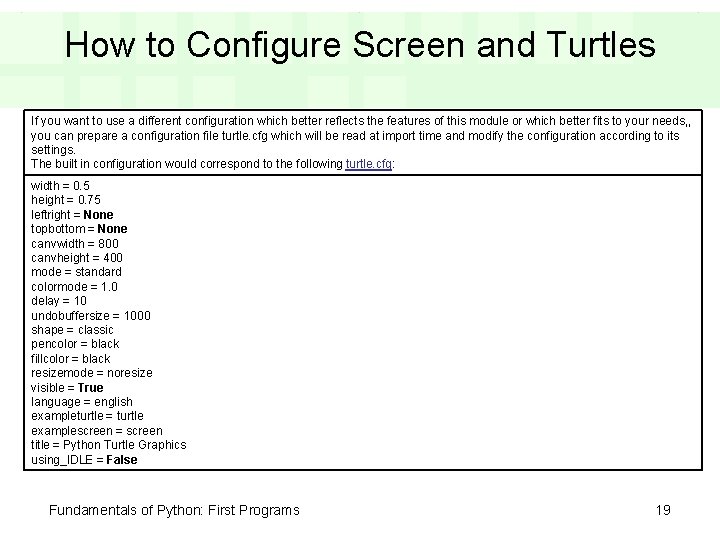 How to Configure Screen and Turtles

If you want to use a different configuration which better reflects the features of this module or which better fits to your needs,, you can prepare a configuration file turtle.cfg which will be read at import time and modify the configuration according to its settings.
The built in configuration would correspond to the following turtle.cfg:

width = 0.5
height = 0.75
leftright = None
topbottom = None
canvwidth = 800
canvheight = 400
mode = standard
colormode = 1.0
delay = 10
undobuffersize = 1000
shape = classic
pencolor = black
fillcolor = black
resizemode = noresize
visible = True
language = english
exampleturtle = turtle
examplescreen = screen
title = Python Turtle Graphics
using_IDLE = False

Fundamentals of Python: First Programs

19