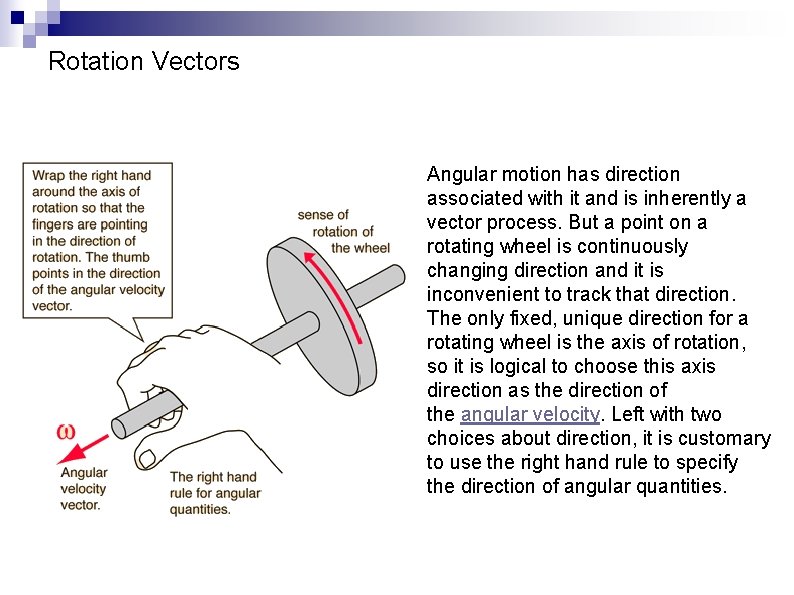 Rotation Vectors

Wrap the right hand around the axis of rotation so that the fingers are pointing in the direction of rotation. The thumb points in the direction of the angular velocity vector.

sense of rotation of the wheel

$\omega$

Angular velocity vector.

The right hand rule for angular quantities.

Angular motion has direction associated with it and is inherently a vector process. But a point on a rotating wheel is continuously changing direction and it is inconvenient to track that direction. The only fixed, unique direction for a rotating wheel is the axis of rotation, so it is logical to choose this axis direction as the direction of the angular velocity. Left with two choices about direction, it is customary to use the right hand rule to specify the direction of angular quantities.